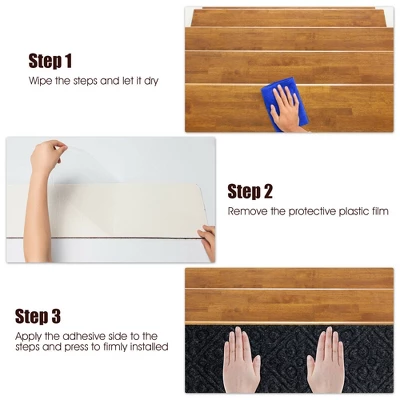 Step 1
Wipe the steps and let it dry

Step 2
Remove the protective plastic film

Step 3
Apply the adhesive side to the steps and press to firmly installed